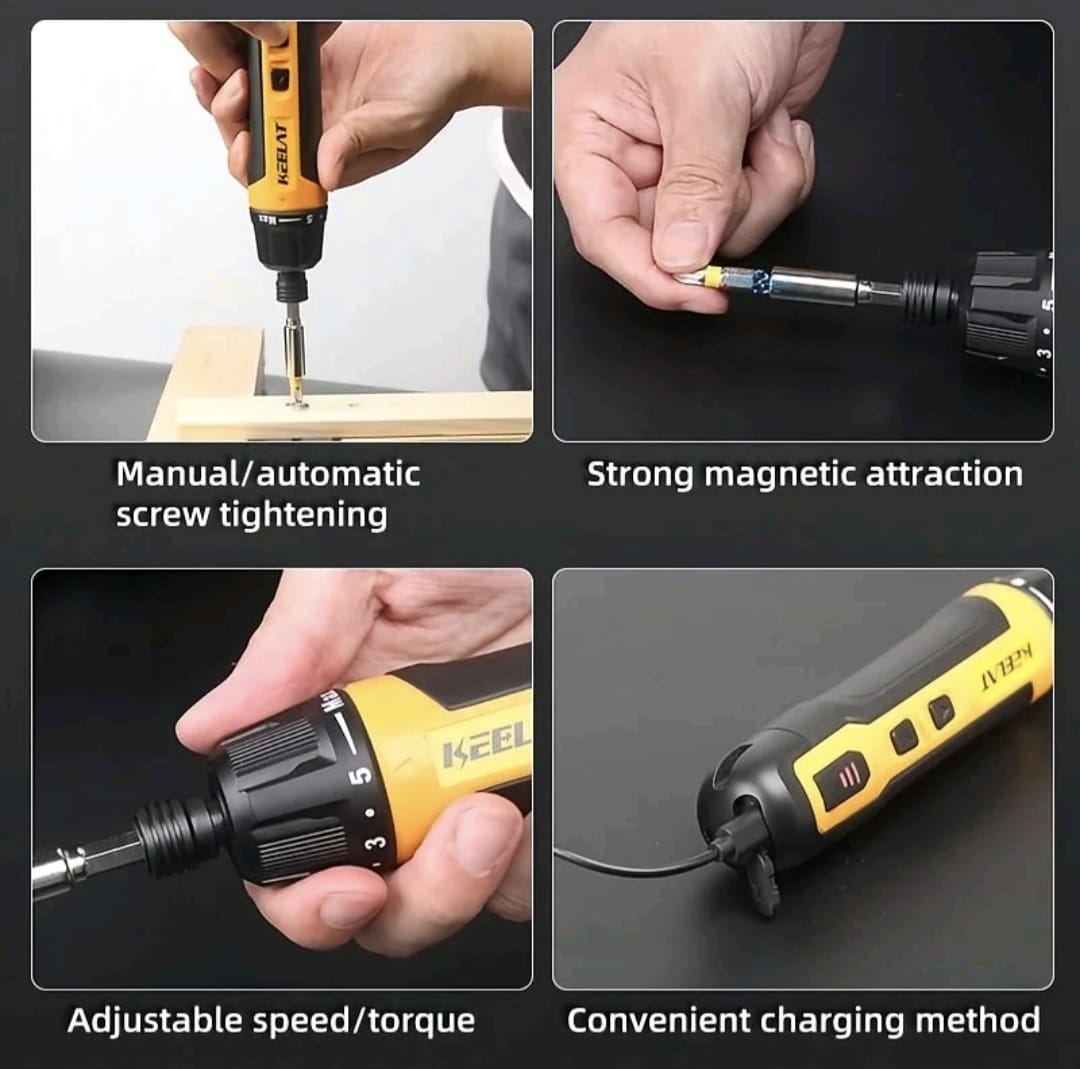 KEELAT
Max
5

Manual/automatic screw tightening

5
3

Strong magnetic attraction

Max
5
3
KEEL

Adjustable speed/torque

KEELAT

Convenient charging method